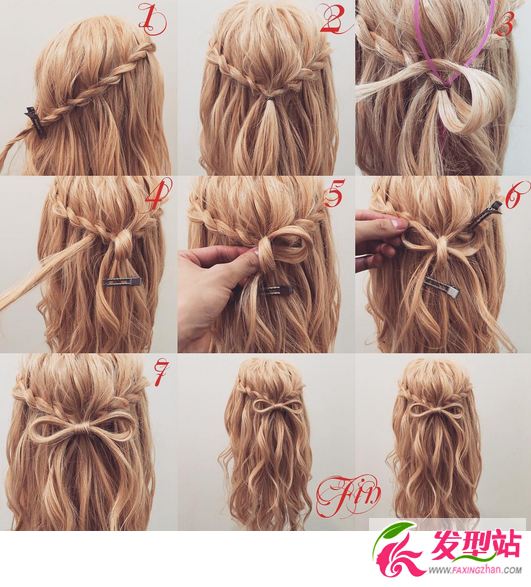 1
2
3
4
5
6
7
Fin
发型站
WWW.FAXINGZHAN.COM