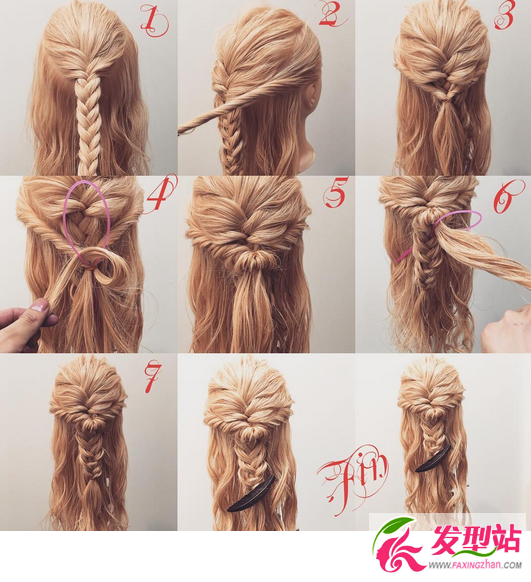 1

2

3

4

5

6

7

Fin

发型站
WWW.FAXINGZHAN.COM