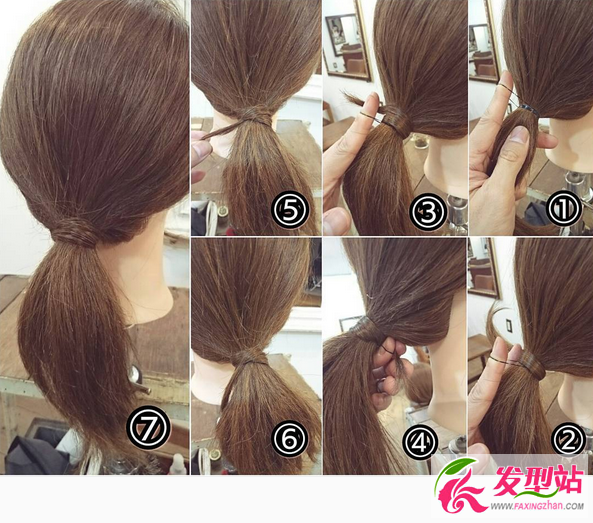 ⑤
③
①
⑦
⑥
④
②
发型站
WWW.FAXINGZHAN.COM